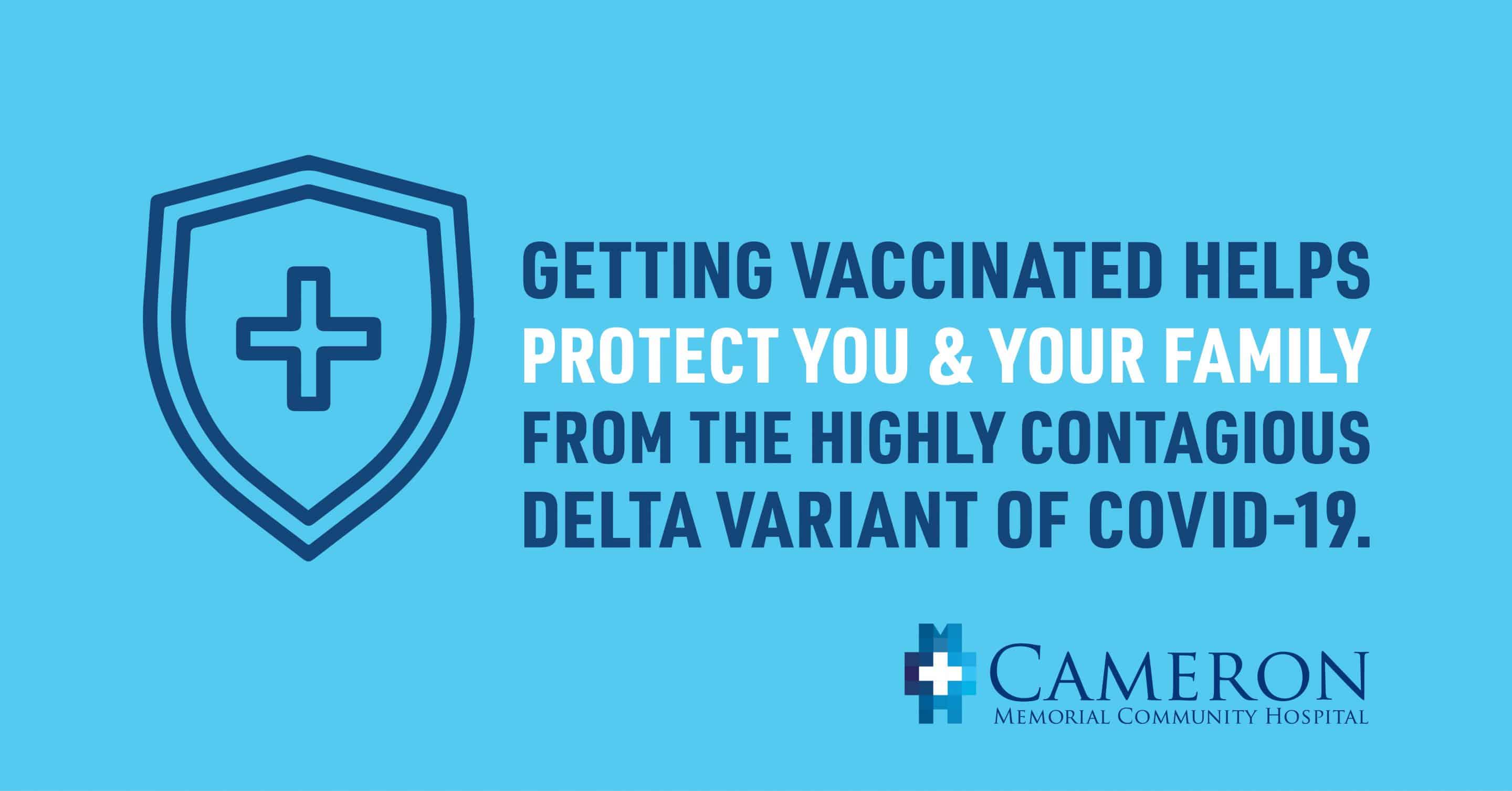 GETTING VACCINATED HELPS PROTECT YOU & YOUR FAMILY FROM THE HIGHLY CONTAGIOUS DELTA VARIANT OF COVID-19.

CAMERON
MEMORIAL COMMUNITY HOSPITAL